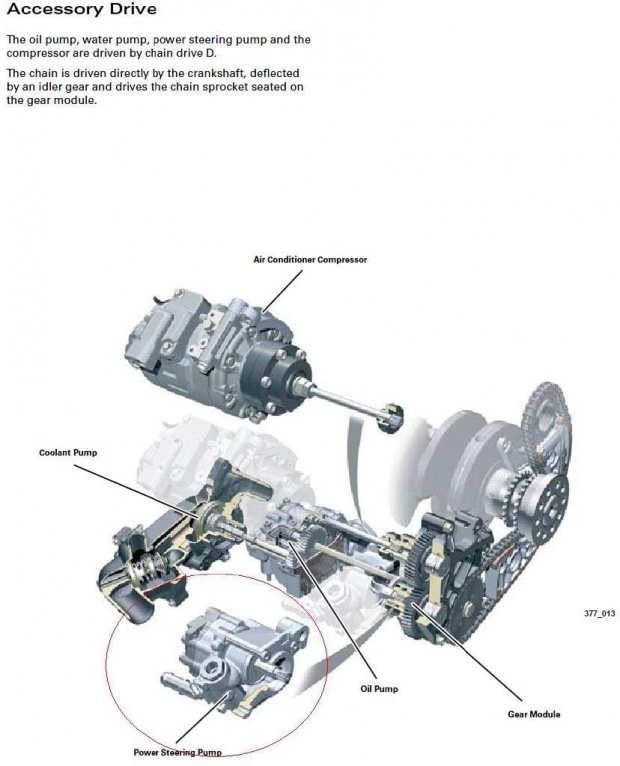 Accessory Drive

The oil pump, water pump, power steering pump and the compressor are driven by chain drive D.

The chain is driven directly by the crankshaft, deflected by an idler gear and drives the chain sprocket seated on the gear module.

Air Conditioner Compressor

Coolant Pump

377_013

Oil Pump

Gear Module

Power Steering Pump